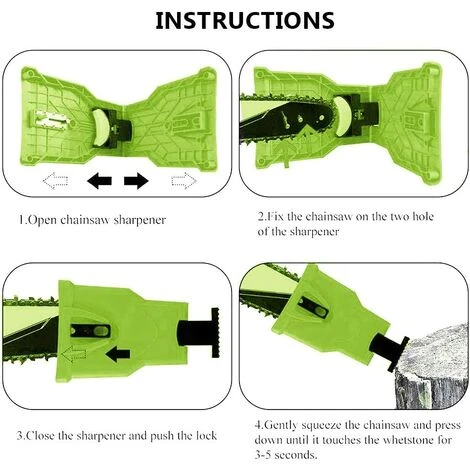 INSTRUCTIONS

1.Open chainsaw sharpener

2.Fix the chainsaw on the two hole of the sharpener

3.Close the sharpener and push the lock

4.Gently squeeze the chainsaw and press down until it touches the whetstone for 3-5 seconds.