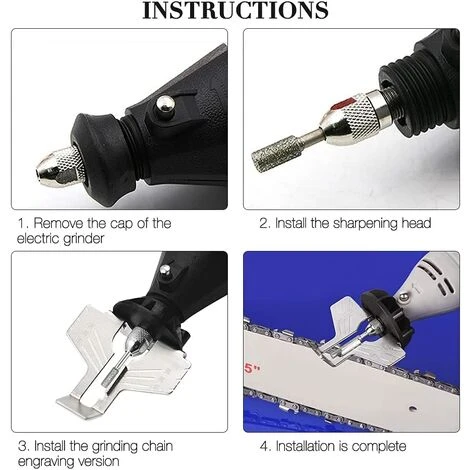 INSTRUCTIONS

1. Remove the cap of the electric grinder

2. Install the sharpening head

3. Install the grinding chain engraving version

5"

4. Installation is complete