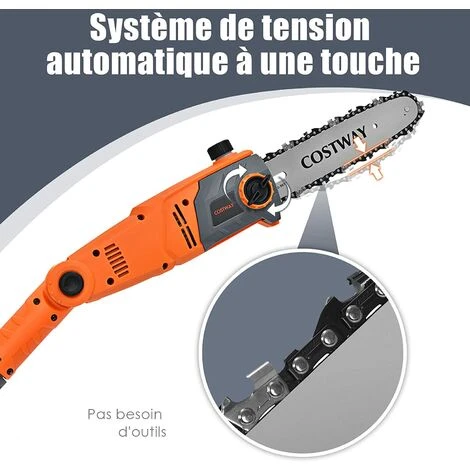 Système de tension automatique à une touche

COSTWAY

COSTWAY

Pas besoin d'outils